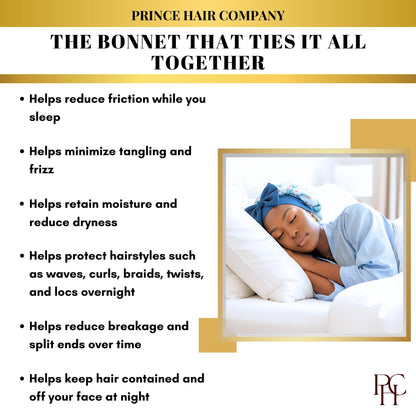 PRINCE HAIR COMPANY

THE BONNET THAT TIES IT ALL TOGETHER

• Helps reduce friction while you sleep

• Helps minimize tangling and frizz

• Helps retain moisture and reduce dryness

• Helps protect hairstyles such as waves, curls, braids, twists, and locs overnight

• Helps reduce breakage and split ends over time

• Helps keep hair contained and off your face at night

PHC