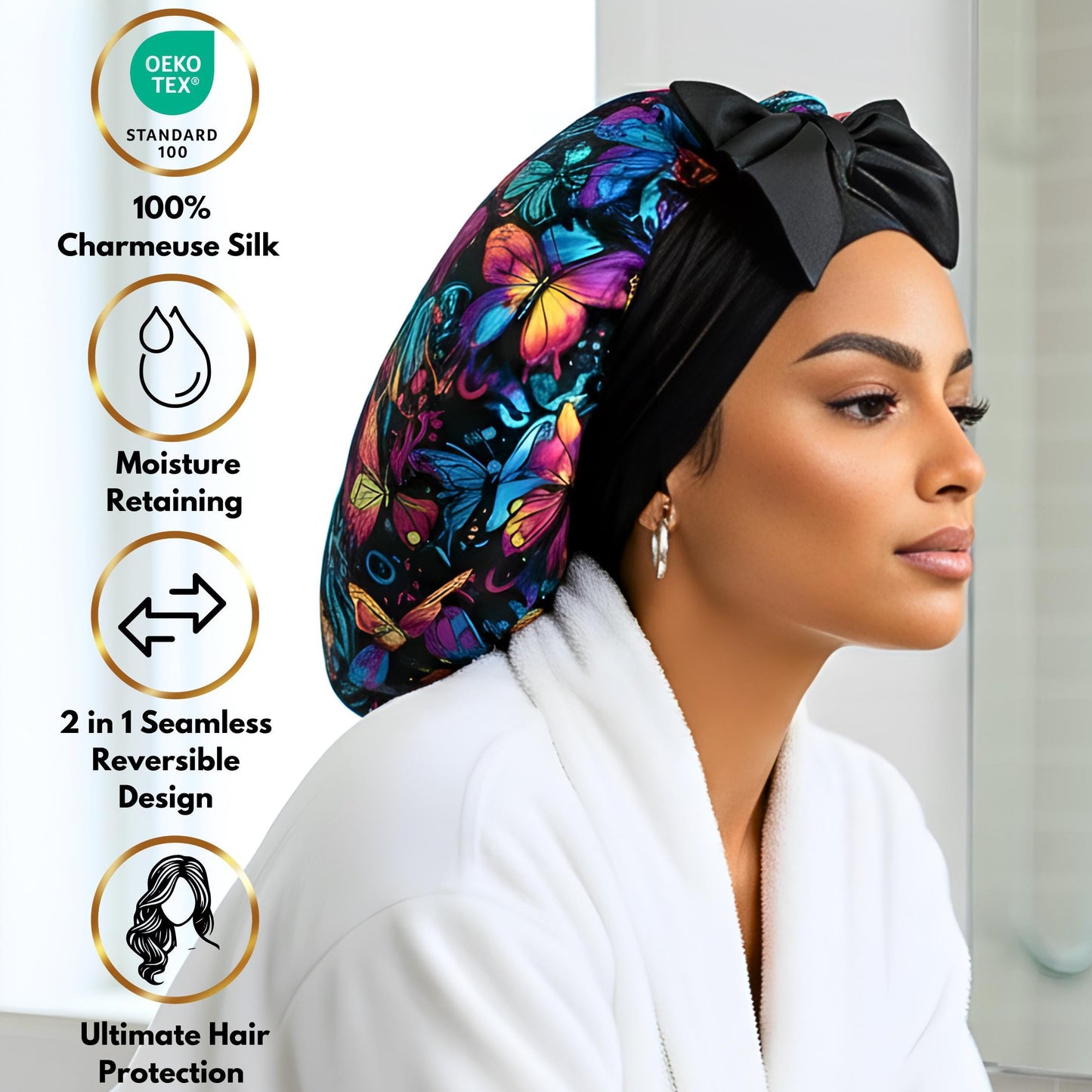 OEKO TEX®

STANDARD 100

100% Charmeuse Silk

Moisture Retaining

2 in 1 Seamless Reversible Design

Ultimate Hair Protection